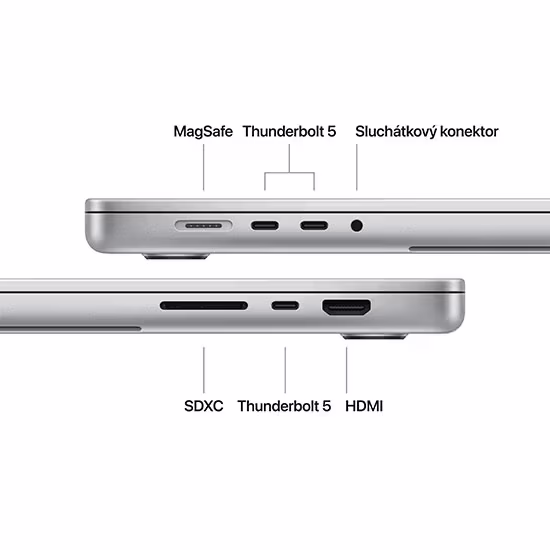 MagSafe Thunderbolt 5 Sluchátkový konektor

SDXC Thunderbolt 5 HDMI